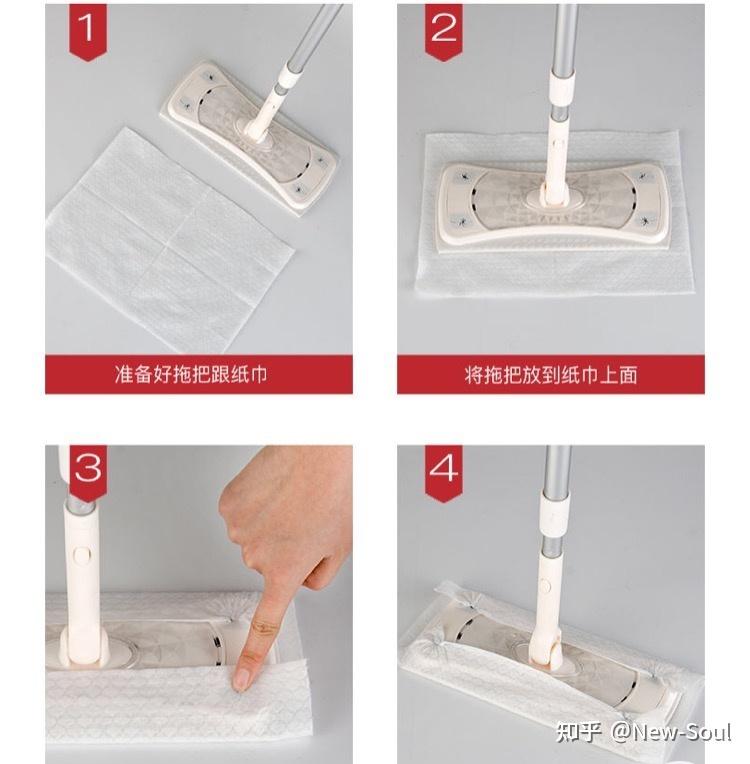 1

准备好拖把跟纸巾

2

将拖把放到纸巾上面

3

4

知乎 @New-Soul