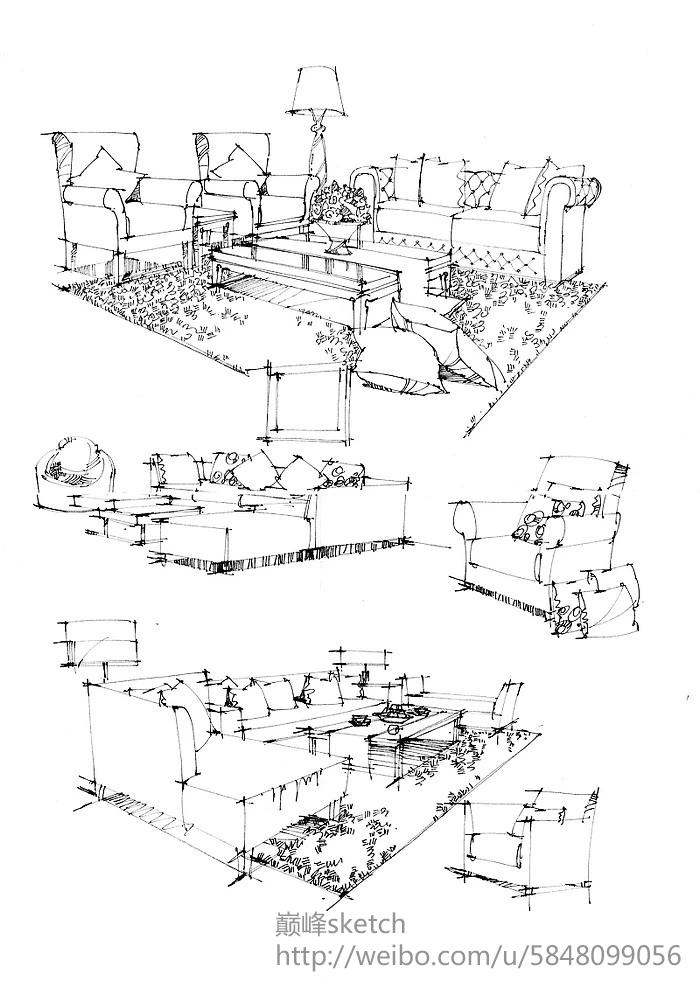 巅峰sketch
http://weibo.com/u/5848099056