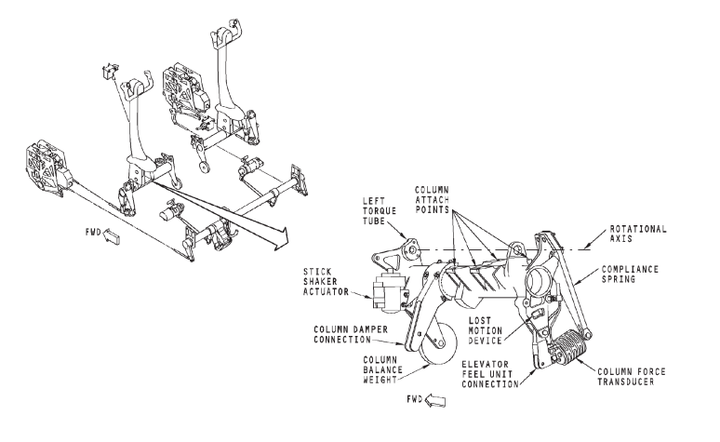 FWD

LEFT TORQUE TUBE

COLUMN ATTACH POINTS

ROTATIONAL AXIS

COMPLIANCE SPRING

STICK SHAKER ACTUATOR

COLUMN DAMPER CONNECTION

LOST MOTION DEVICE

COLUMN BALANCE WEIGHT

ELEVATOR FEEL UNIT CONNECTION

COLUMN FORCE TRANSDUCER

FWD