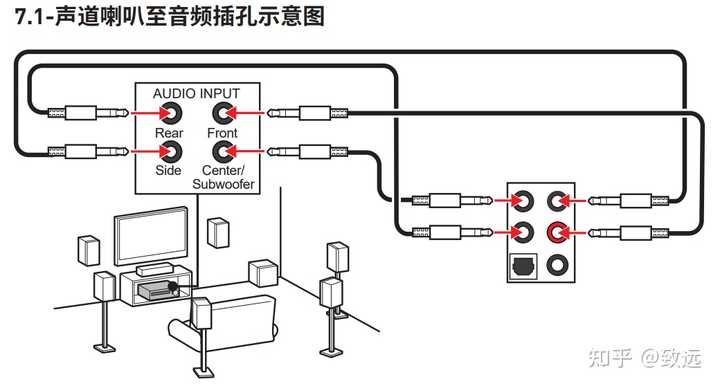 7.1-声道喇叭至音频插孔示意图

AUDIO INPUT
Rear
Front
Side
Center/ Subwoofer

知乎 @致远