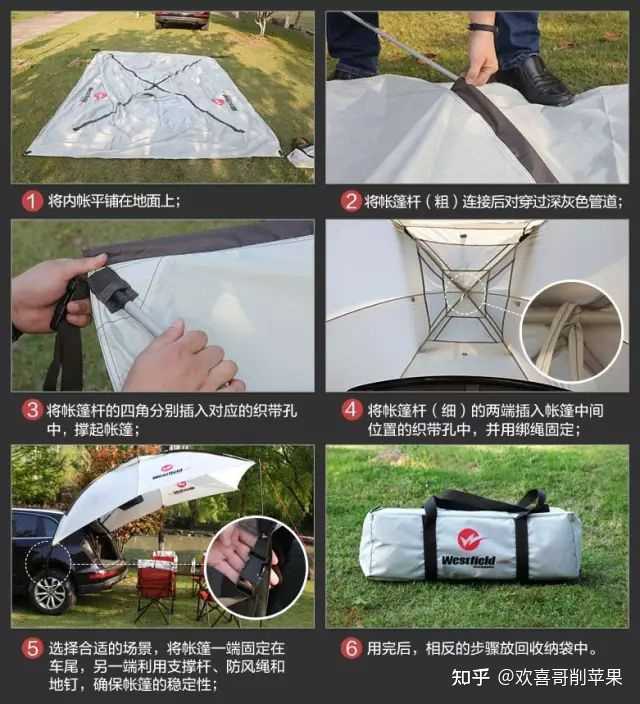 1 将内帐平铺在地面上；

2 将帐篷杆（粗）连接后对穿过深灰色管道；

3 将帐篷杆的四角分别插入对应的织带孔中，撑起帐篷；

4 将帐篷杆（细）的两端插入帐篷中间位置的织带孔中，并用绑绳固定；

Westfield

Westfield

5 选择合适的场景，将帐篷一端固定在车尾，另一端利用支撑杆、防风绳和地钉，确保帐篷的稳定性；

Westfield

6 用完后，相反的步骤放回收纳袋中。

知乎 @欢喜哥削苹果