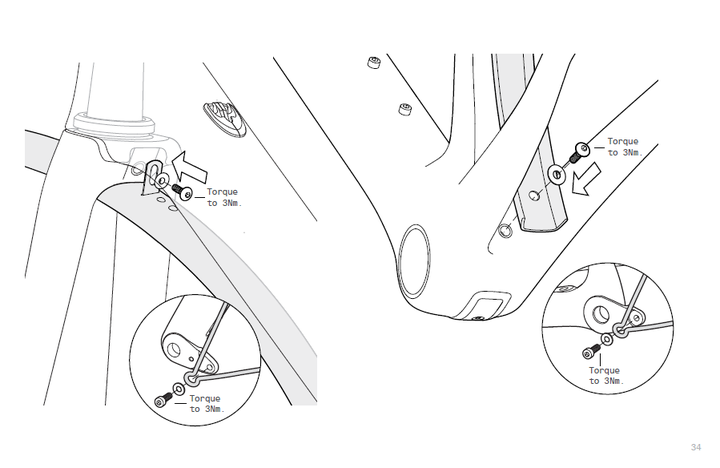 Torque to 3Nm.

Torque to 3Nm.

Torque to 3Nm.

Torque to 3Nm.

34