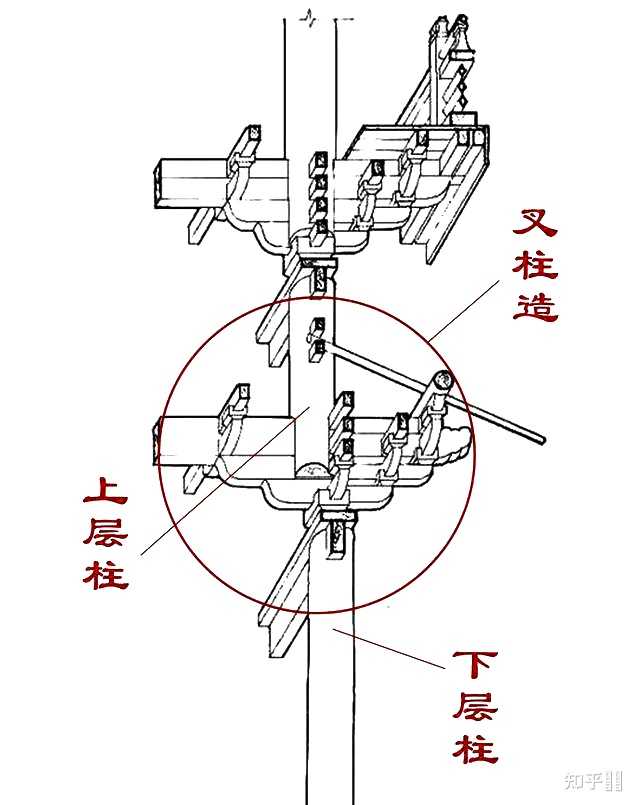 叉柱造

上层柱

下层柱

知乎