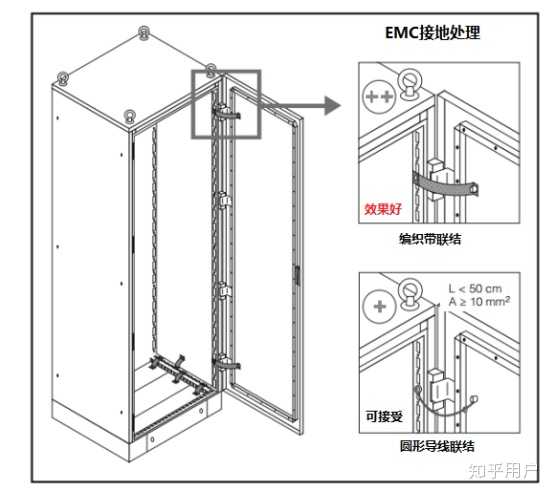 EMC接地处理

++

效果好

编织带联结

+

L < 50 cm
A ≥ 10 mm²

可接受

圆形导线联结

知乎用户