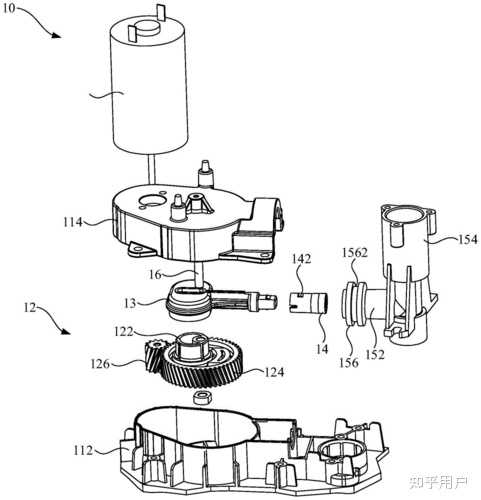 10

114

154

1562

142

16

13

12

122

14

156

152

126

124

112

知乎用户