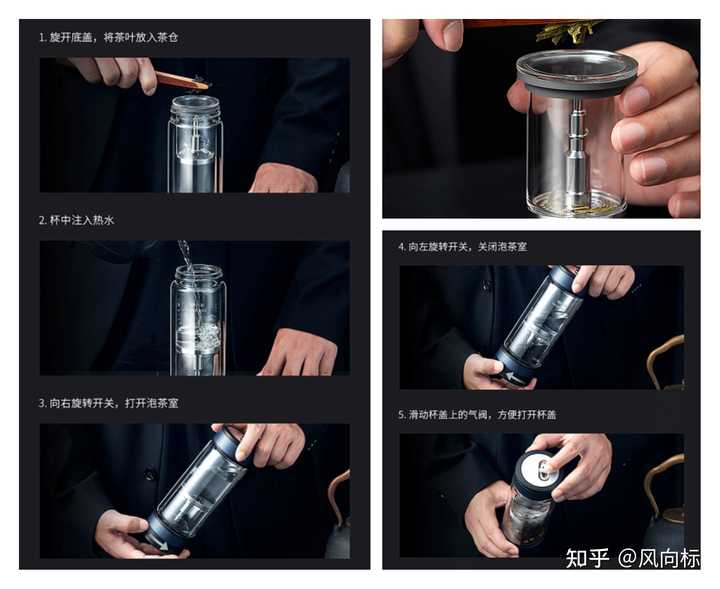 1. 旋开底盖，将茶叶放入茶仓

2. 杯中注入热水

3. 向右旋转开关，打开泡茶室

4. 向左旋转开关，关闭泡茶室

5. 滑动杯盖上的气阀，方便打开杯盖

知乎 @风向标