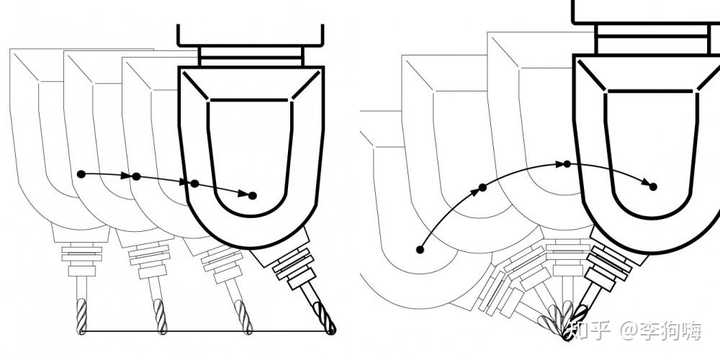 知乎 @李狗嗨