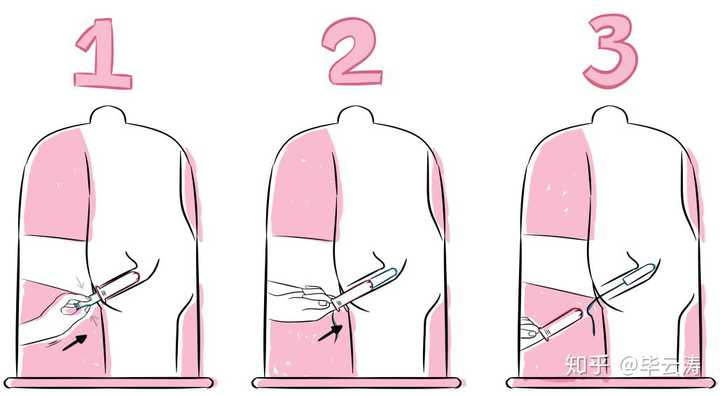 1

2

3

知乎 @毕云涛