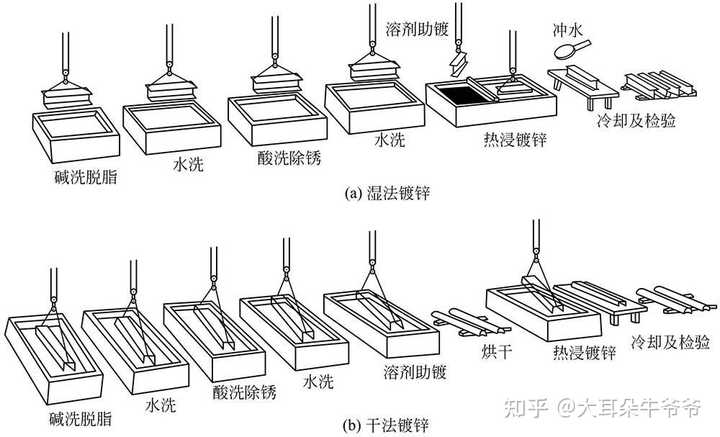 溶剂助镀

冲水

碱洗脱脂

水洗

酸洗除锈

水洗

热浸镀锌

冷却及检验

(a) 湿法镀锌

碱洗脱脂

水洗

酸洗除锈

水洗

溶剂助镀

烘干

热浸镀锌

冷却及检验

(b) 干法镀锌

知乎 @大耳朵牛爷爷