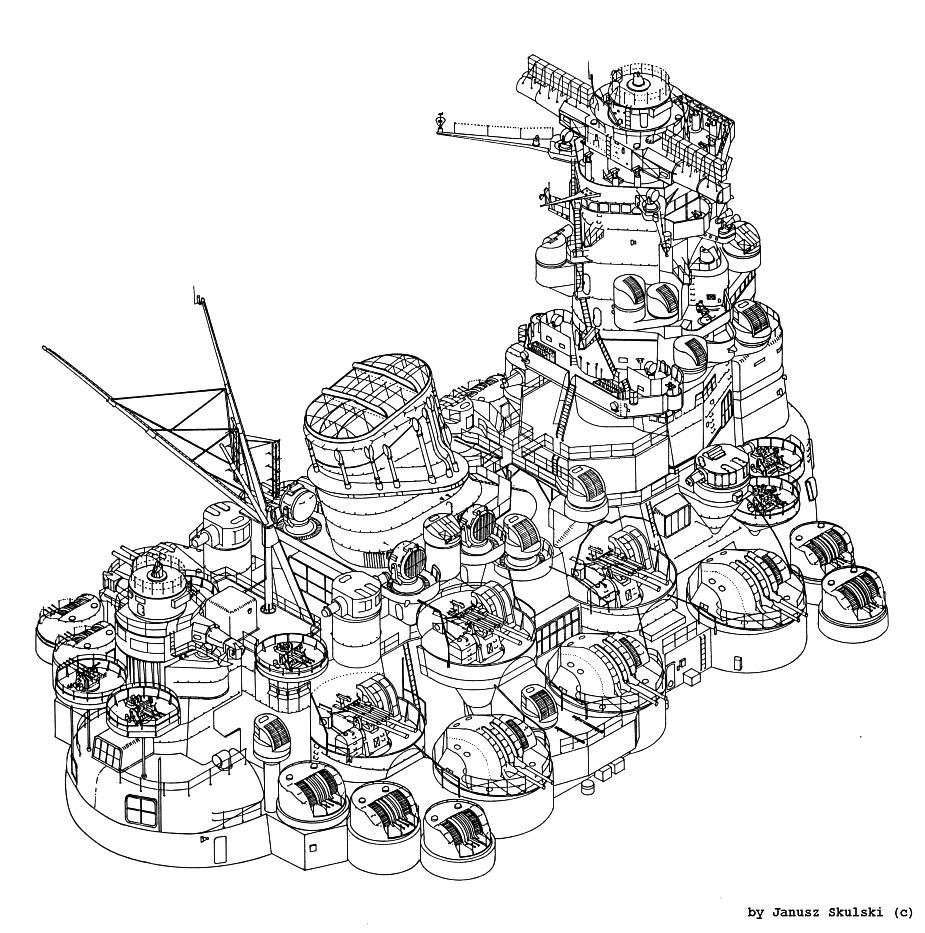 by Janusz Skulski (c)