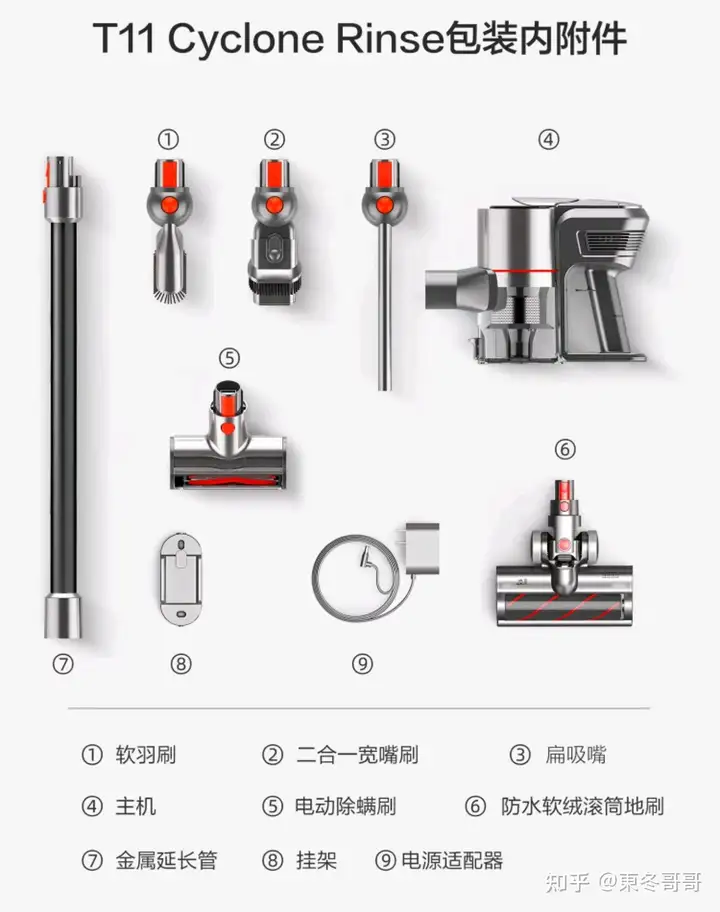 T11 Cyclone Rinse包装内附件

①

②

③

④

⑤

⑥

⑦

⑧

⑨

① 软羽刷 ② 二合一宽嘴刷 ③ 扁吸嘴

④ 主机 ⑤ 电动除螨刷 ⑥ 防水软绒滚筒地刷

⑦ 金属延长管 ⑧ 挂架 ⑨ 电源适配器

知乎 @東冬哥哥