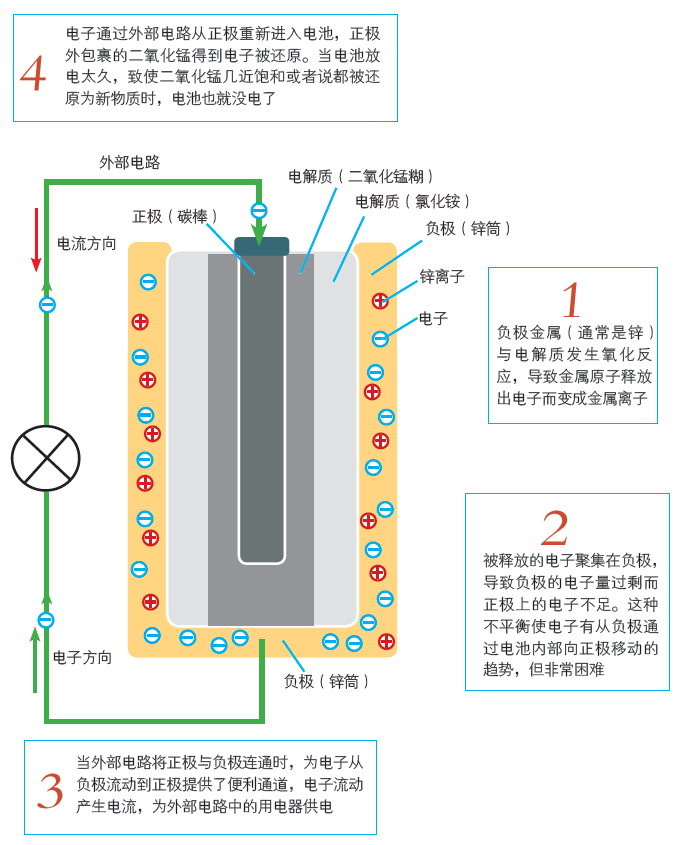 4

电子通过外部电路从正极重新进入电池，正极外包裹的二氧化锰得到电子被还原。当电池放电太久，致使二氧化锰几近饱和或者说都被还原为新物质时，电池也就没电了

外部电路

电解质（二氧化锰糊）

电解质（氯化铵）

正极（碳棒）

负极（锌筒）

电流方向

锌离子

电子

1

负极金属（通常是锌）与电解质发生氧化反应，导致金属原子释放出电子而变成金属离子

2

被释放的电子聚集在负极，导致负极的电子量过剩而正极上的电子不足。这种不平衡使电子有从负极通过电池内部向正极移动的趋势，但非常困难

电子方向

负极（锌筒）

3

当外部电路将正极与负极连通时，为电子从负极流动到正极提供了便利通道，电子流动产生电流，为外部电路中的用电器供电