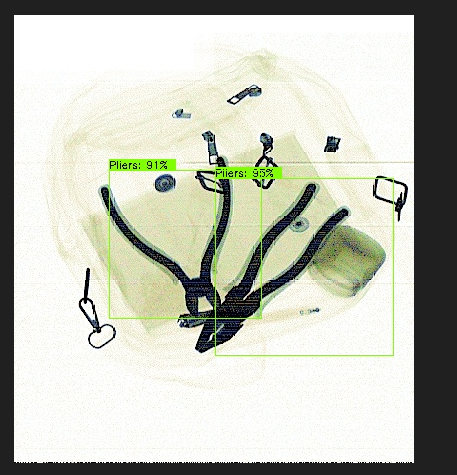 Pliers: 91%

Pliers: 95%