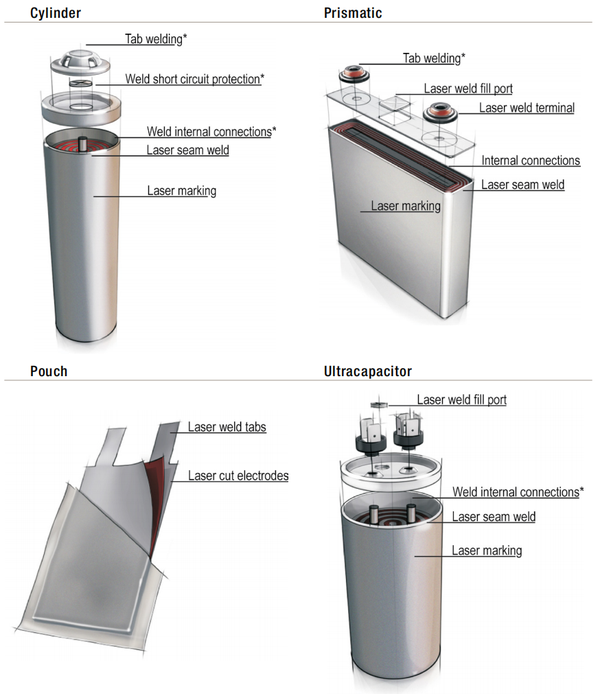 Cylinder

Tab welding*

Weld short circuit protection*

Weld internal connections*

Laser seam weld

Laser marking

Prismatic

Tab welding*

Laser weld fill port

Laser weld terminal

Internal connections

Laser seam weld

Laser marking

Pouch

Laser weld tabs

Laser cut electrodes

Ultracapacitor

Laser weld fill port

Weld internal connections*

Laser seam weld

Laser marking