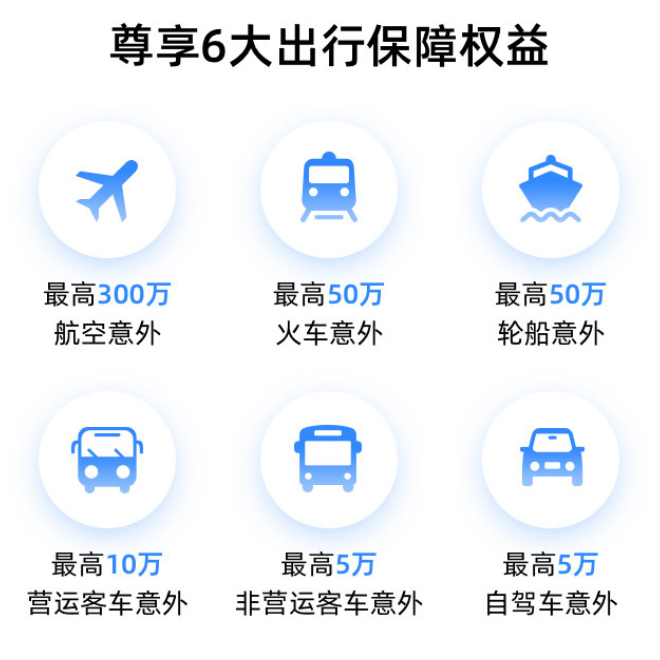 尊享6大出行保障权益

最高300万
航空意外

最高50万
火车意外

最高50万
轮船意外

最高10万
营运客车意外

最高5万
非营运客车意外

最高5万
自驾车意外