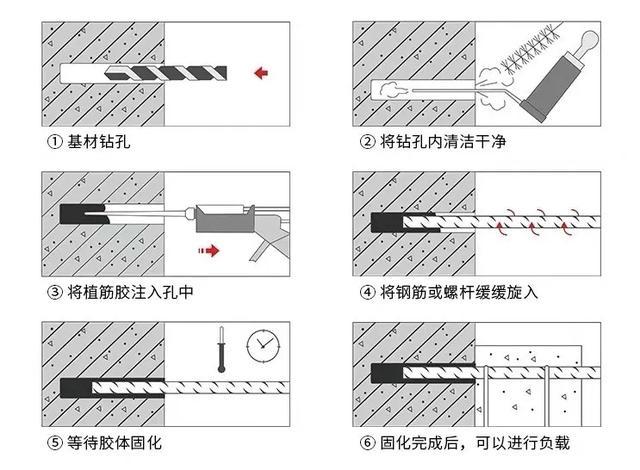 ① 基材钻孔

② 将钻孔内清洁干净

③ 将植筋胶注入孔中

④ 将钢筋或螺杆缓缓旋入

⑤ 等待胶体固化

⑥ 固化完成后，可以进行负载