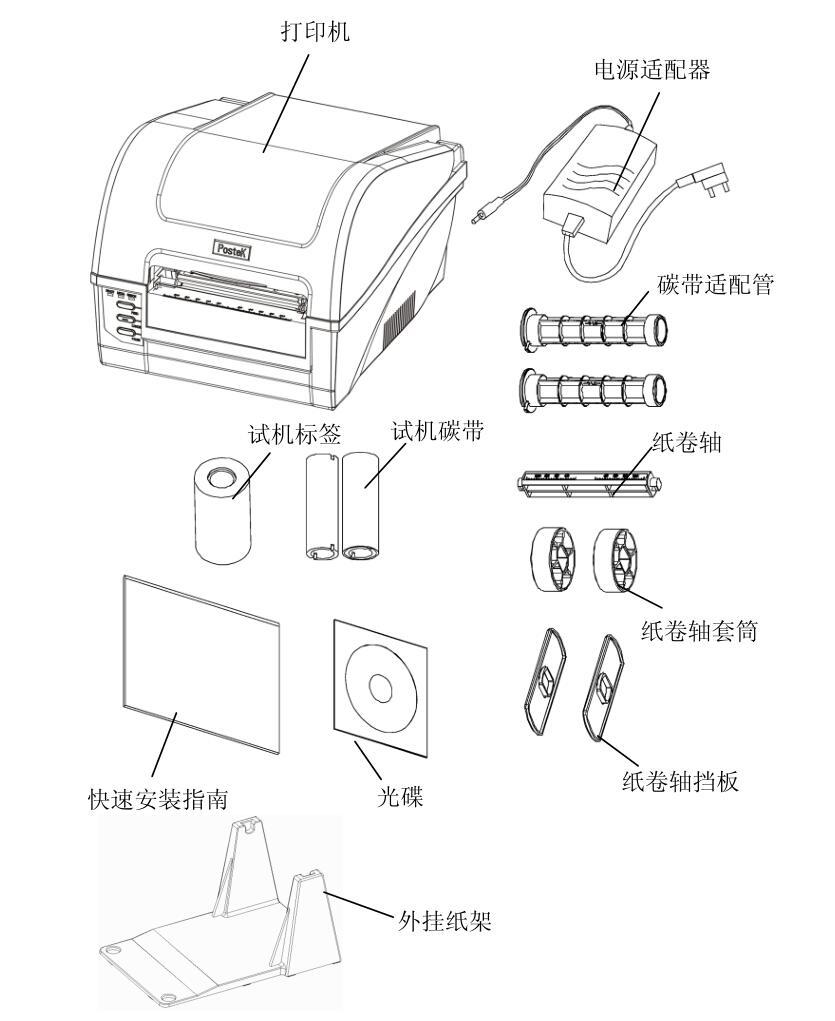 打印机

电源适配器

PosteK

碳带适配管

试机标签

试机碳带

纸卷轴

纸卷轴套筒

纸卷轴挡板

快速安装指南

光碟

外挂纸架