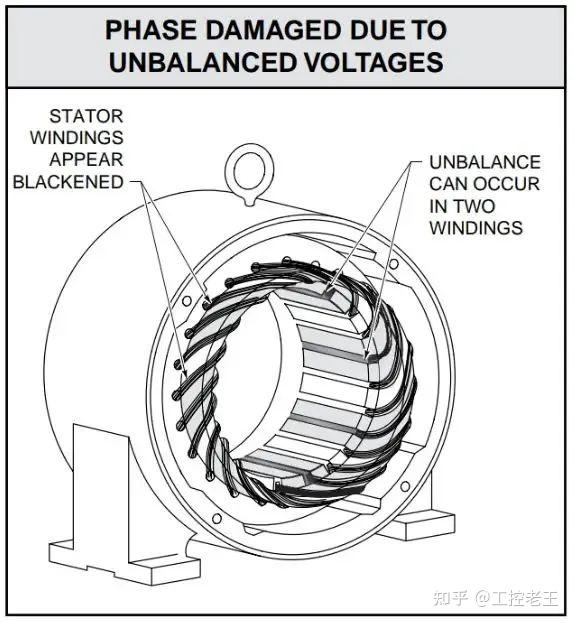 PHASE DAMAGED DUE TO UNBALANCED VOLTAGES

STATOR WINDINGS APPEAR BLACKENED

UNBALANCE CAN OCCUR IN TWO WINDINGS

知乎 @工控老王