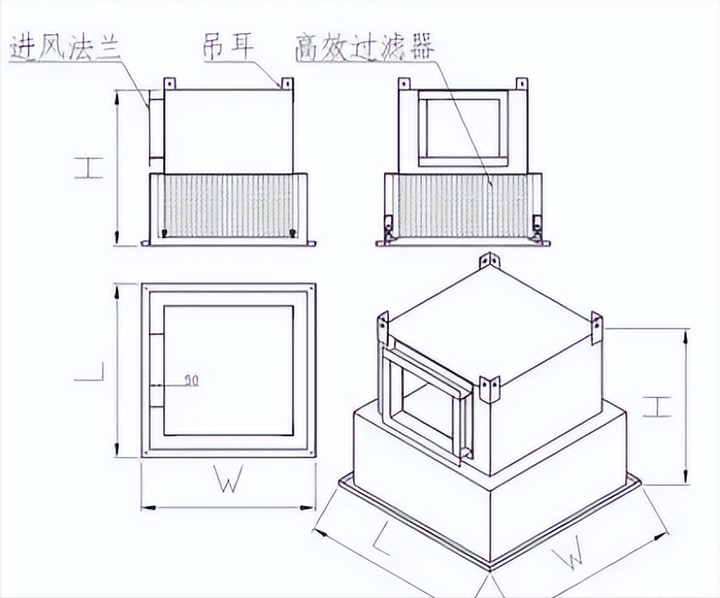 进风法兰
吊耳
高效过滤器
H
L
90
W
H
L
W