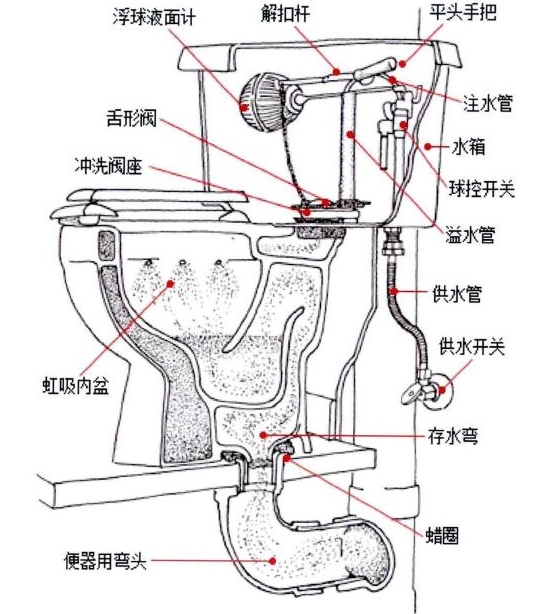 浮球液面计
解扣杆
平头手把
注水管
舌形阀
水箱
冲洗阀座
球控开关
溢水管
供水管
供水开关
虹吸内盆
存水弯
蜡圈
便器用弯头