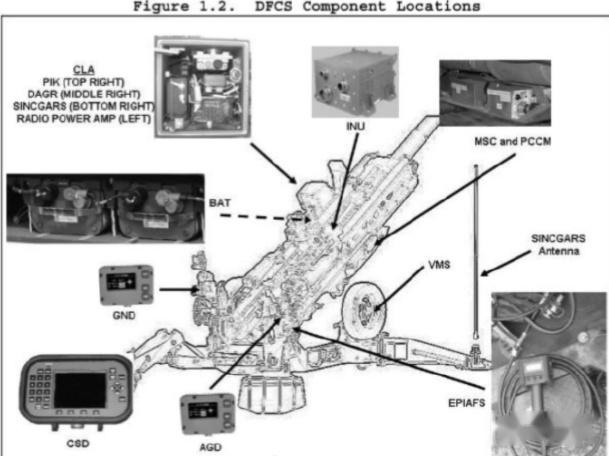 Figure 1.2. DFCS Component Locations

CLA
PIK (TOP RIGHT)
DAGR (MIDDLE RIGHT)
SINCGARS (BOTTOM RIGHT)
RADIO POWER AMP (LEFT)

INU

MSC and PCCM

BAT

SINCGARS Antenna

VMS

GND

EPIAFS

CSD

AGD