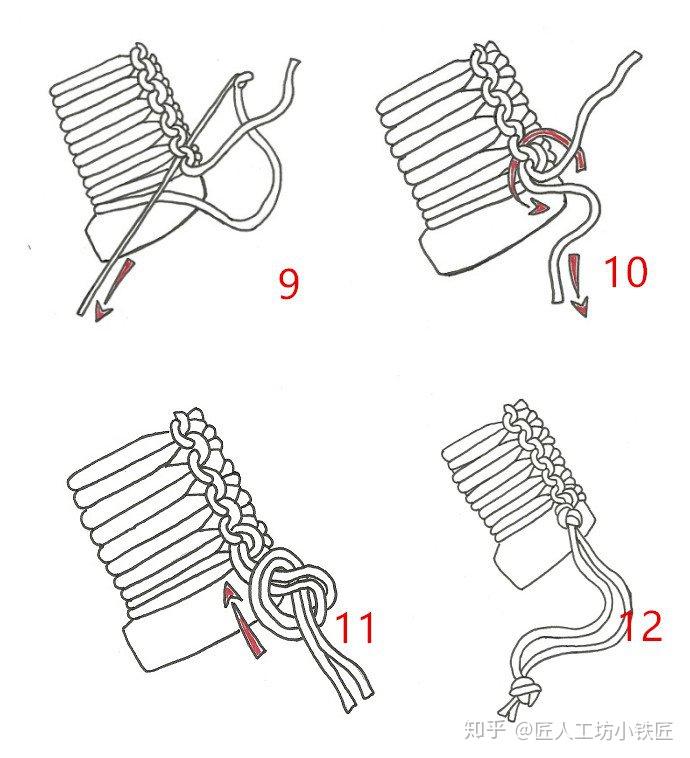 9

10

11

12

知乎 @匠人工坊小铁匠