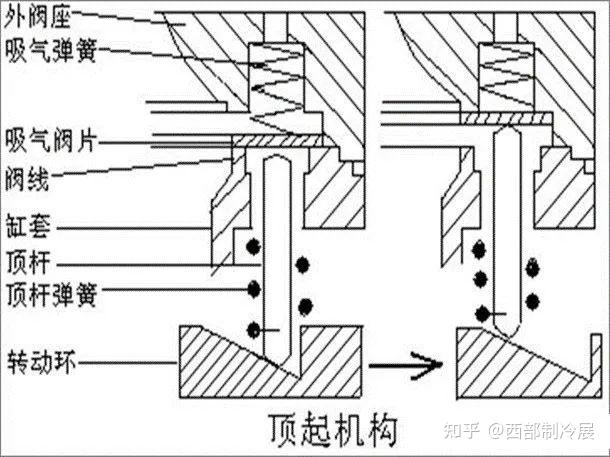 外阀座
吸气弹簧
吸气阀片
阀线
缸套
顶杆
顶杆弹簧
转动环
顶起机构
知乎 @西部制冷展