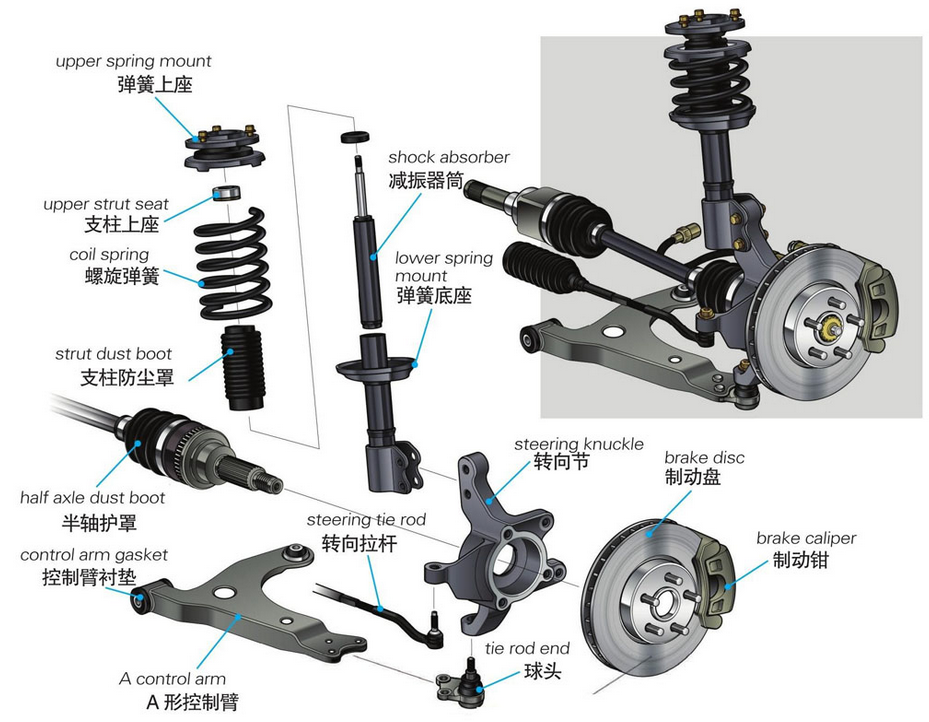 upper spring mount
弹簧上座

upper strut seat
支柱上座

coil spring
螺旋弹簧

strut dust boot
支柱防尘罩

shock absorber
减振器筒

lower spring mount
弹簧底座

half axle dust boot
半轴护罩

control arm gasket
控制臂衬垫

A control arm
A 形控制臂

steering tie rod
转向拉杆

steering knuckle
转向节

tie rod end
球头

brake disc
制动盘

brake caliper
制动钳