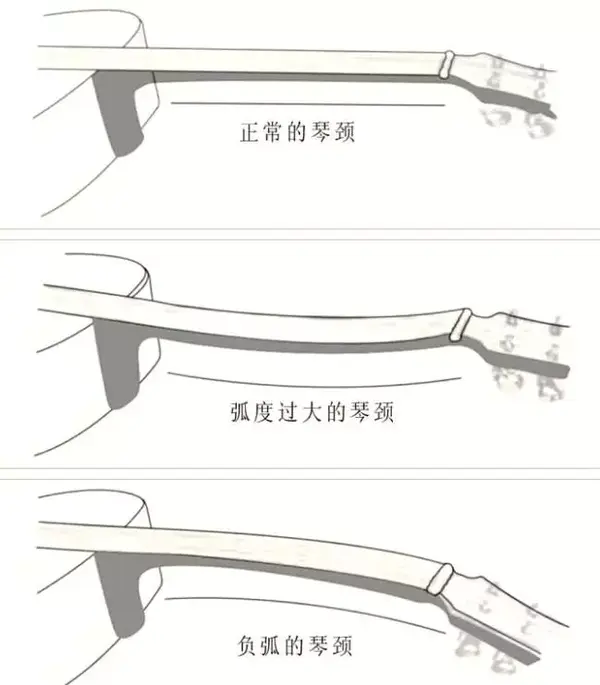 正常的琴颈

弧度过大的琴颈

负弧的琴颈