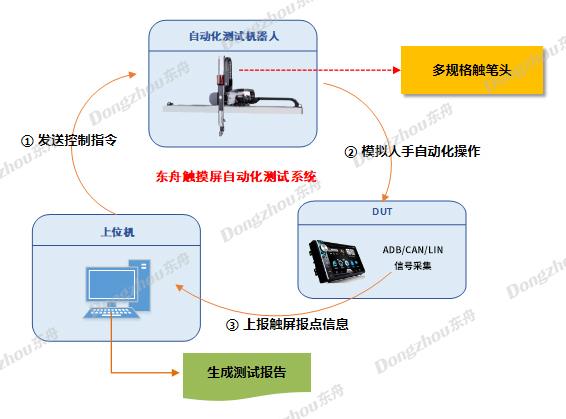 自动化测试机器人

多规格触笔头

① 发送控制指令

② 模拟人手自动化操作

东舟触摸屏自动化测试系统

DUT

ADB/CAN/LIN
信号采集

上位机

③ 上报触屏报点信息

生成测试报告

Dongzhou东舟