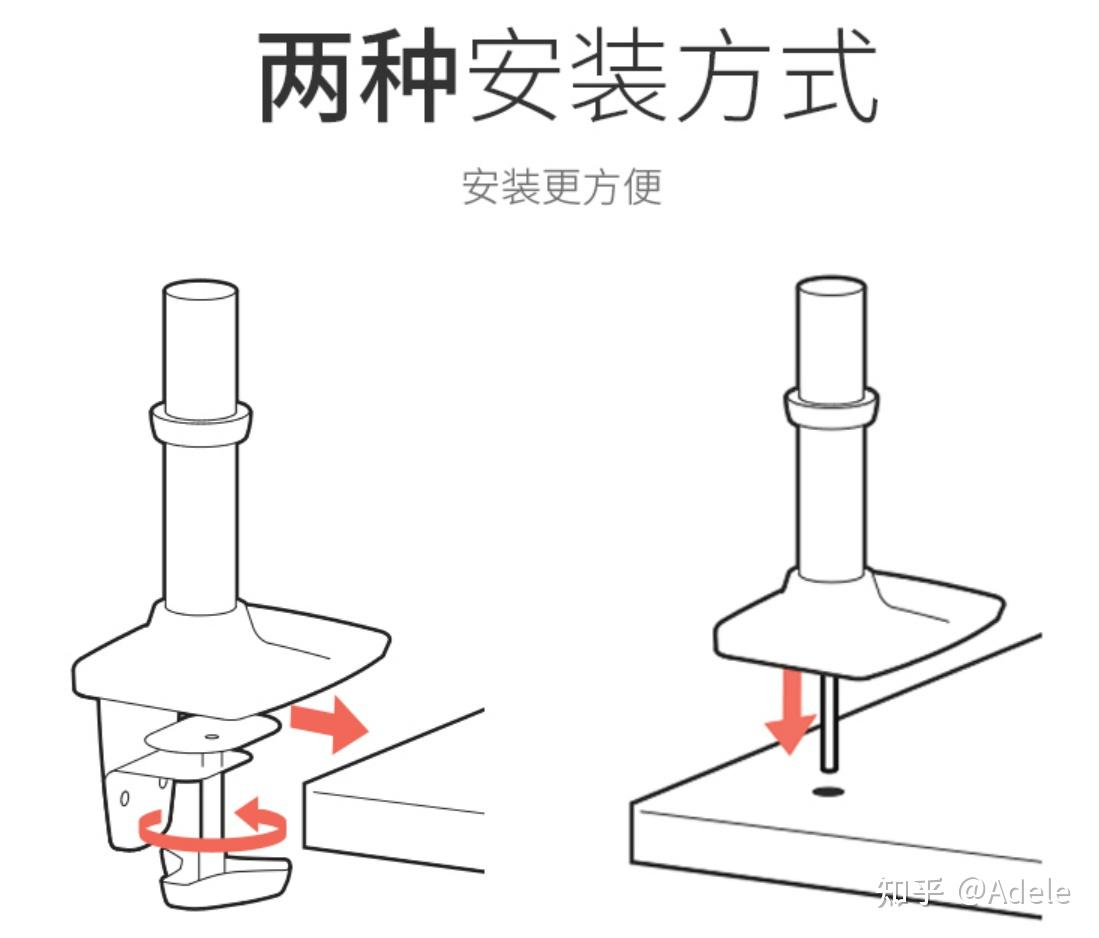 两种安装方式

安装更方便

知乎 @Adele