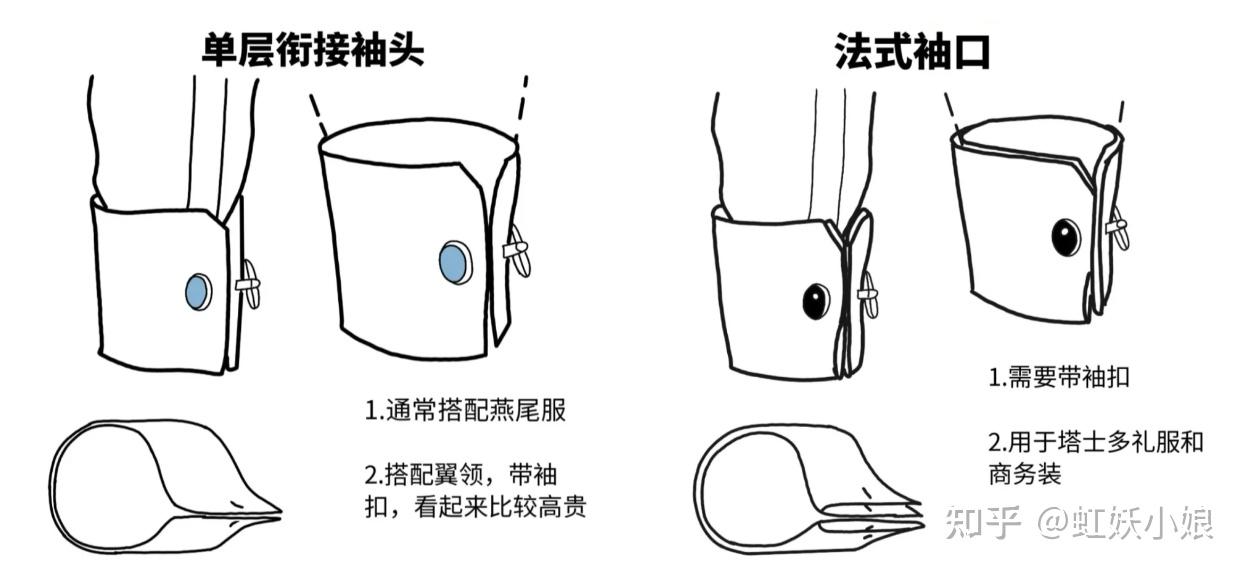 单层衔接袖头

1.通常搭配燕尾服

2.搭配翼领，带袖扣，看起来比较高贵

法式袖口

1.需要带袖扣

2.用于塔士多礼服和商务装

知乎 @虹妖小娘