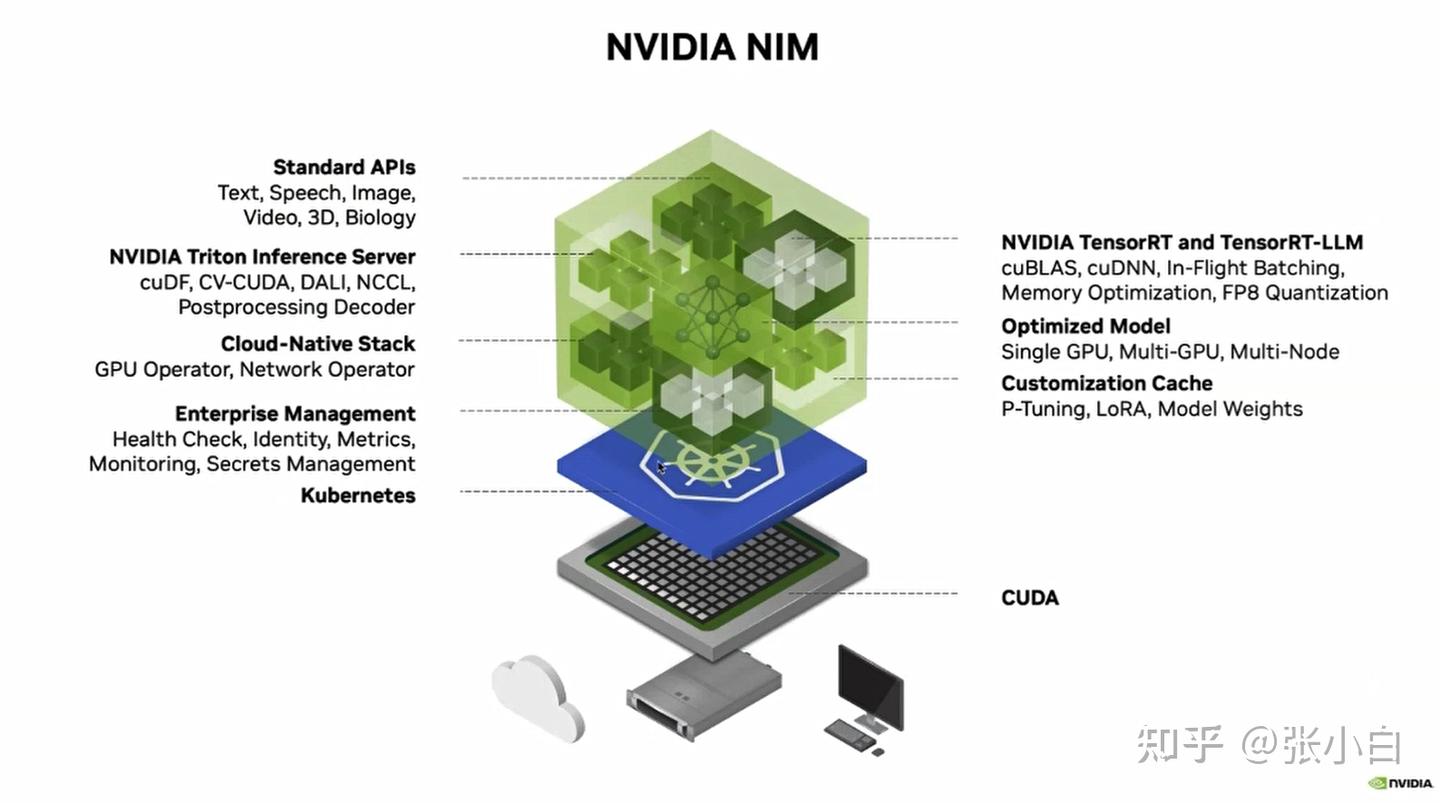 NVIDIA NIM

Standard APIs
Text, Speech, Image, Video, 3D, Biology

NVIDIA Triton Inference Server
cuDF, CV-CUDA, DALI, NCCL, Postprocessing Decoder

Cloud-Native Stack
GPU Operator, Network Operator

Enterprise Management
Health Check, Identity, Metrics, Monitoring, Secrets Management

Kubernetes

NVIDIA TensorRT and TensorRT-LLM
cuBLAS, cuDNN, In-Flight Batching, Memory Optimization, FP8 Quantization

Optimized Model
Single GPU, Multi-GPU, Multi-Node

Customization Cache
P-Tuning, LoRA, Model Weights

CUDA

知乎 @张小白

NVIDIA