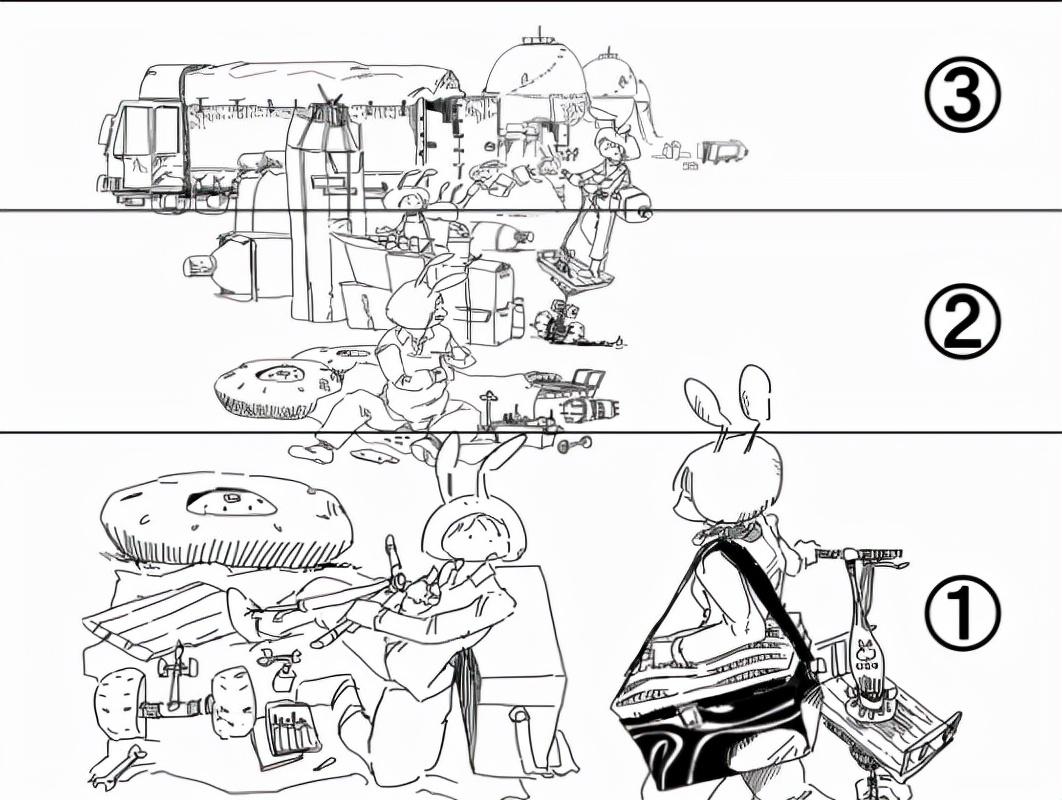 ③

②

①