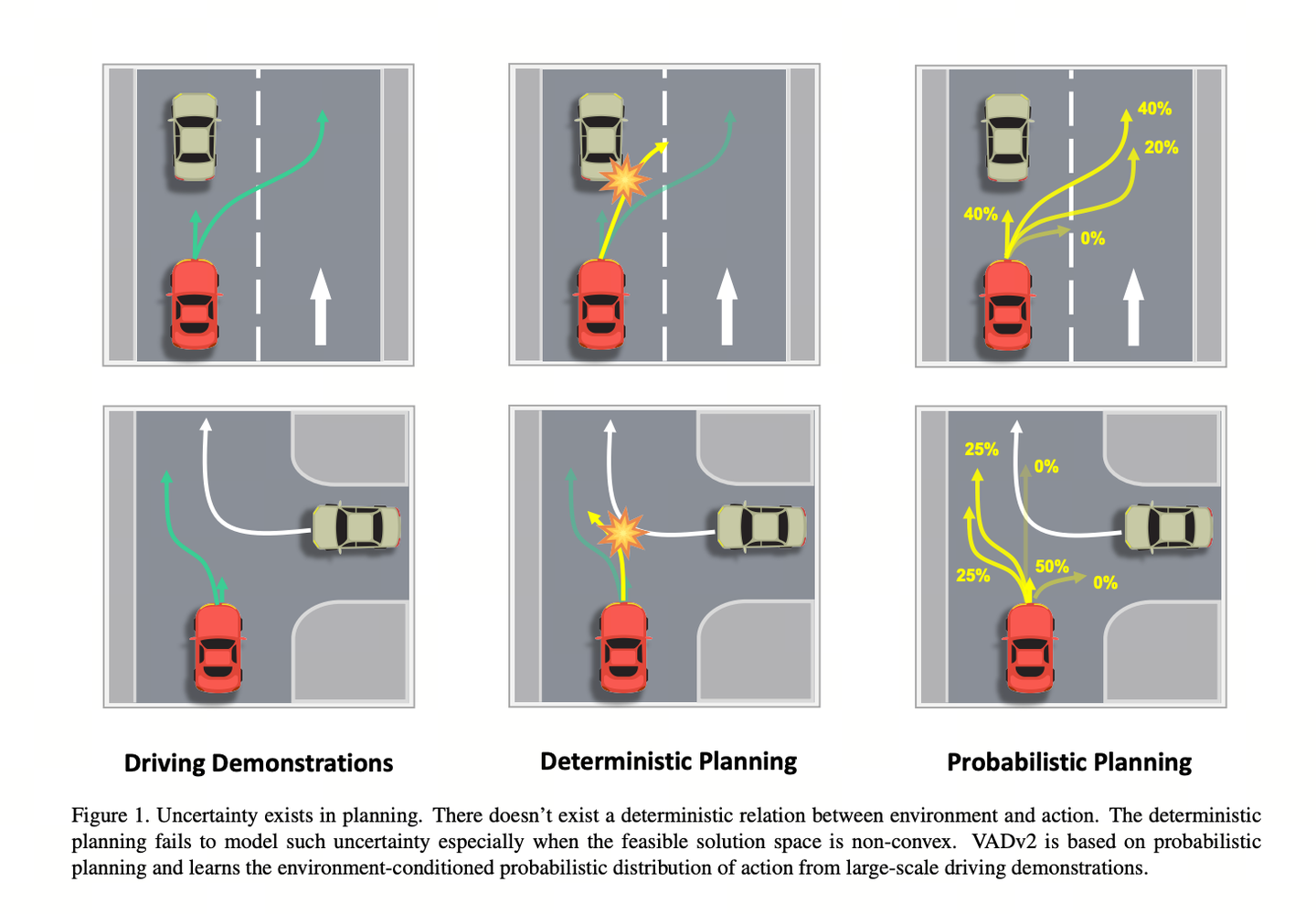 40%

20%

40%

0%

25%

0%

25%

50%

0%

Driving Demonstrations

Deterministic Planning

Probabilistic Planning

Figure 1. Uncertainty exists in planning. There doesn't exist a deterministic relation between environment and action. The deterministic planning fails to model such uncertainty especially when the feasible solution space is non-convex. VADv2 is based on probabilistic planning and learns the environment-conditioned probabilistic distribution of action from large-scale driving demonstrations.