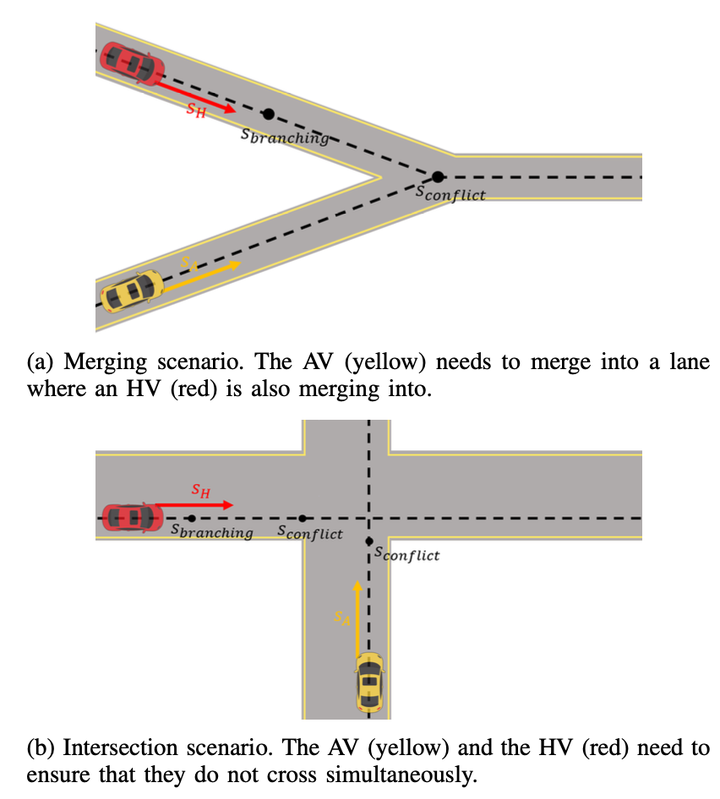 $s_H$

$s_{branching}$

$s_{conflict}$

$s_A$

(a) Merging scenario. The AV (yellow) needs to merge into a lane where an HV (red) is also merging into.

$s_H$

$s_{branching}$ $s_{conflict}$

$s_{conflict}$

$s_A$

(b) Intersection scenario. The AV (yellow) and the HV (red) need to ensure that they do not cross simultaneously.