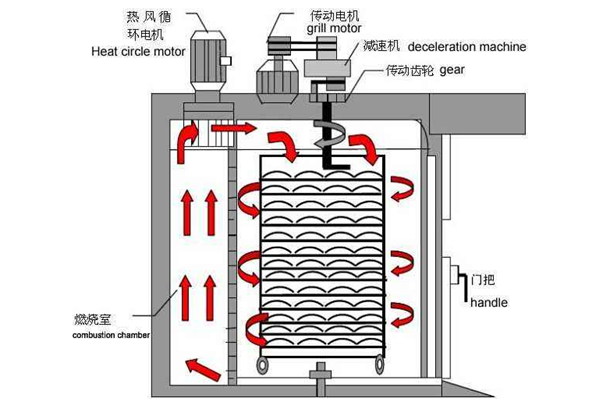 热风循环电机
Heat circle motor

传动电机
grill motor

减速机 deceleration machine

传动齿轮 gear

门把
handle

燃烧室
combustion chamber