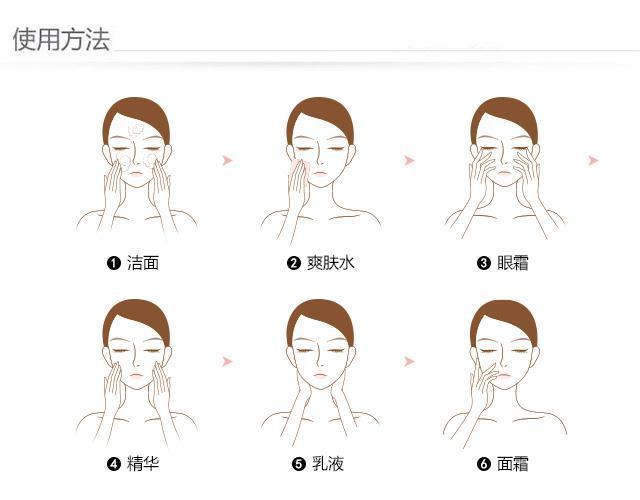 使用方法

❶ 洁面

❷ 爽肤水

❸ 眼霜

❹ 精华

❺ 乳液

❻ 面霜