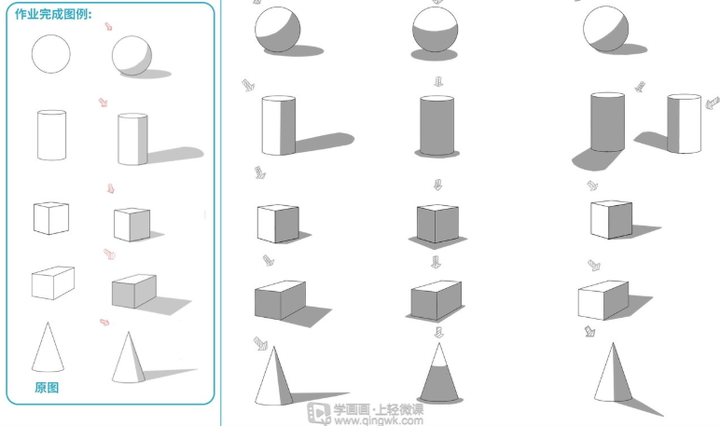 作业完成图例:

原图

学画画·上轻微课
www.qingwk.com