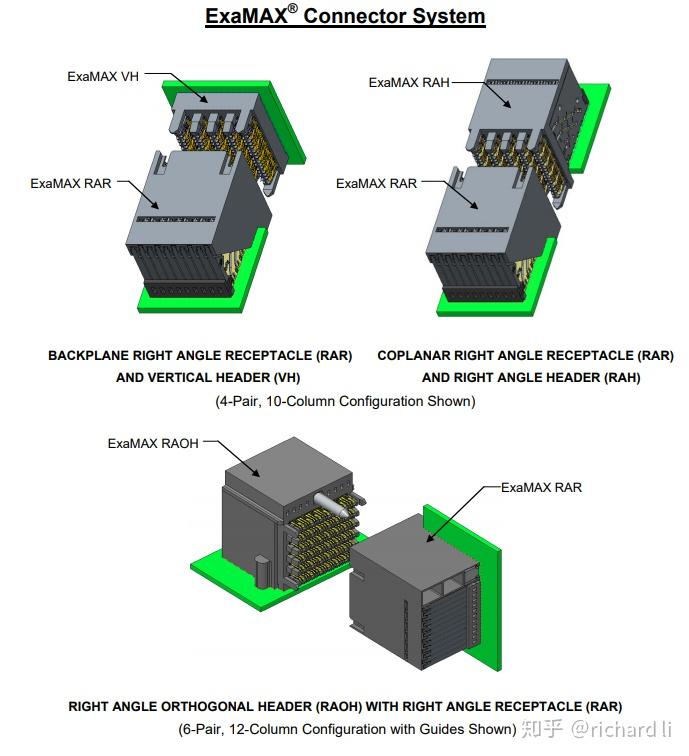 ExaMAX® Connector System

ExaMAX VH

ExaMAX RAR

ExaMAX RAH

ExaMAX RAR

BACKPLANE RIGHT ANGLE RECEPTACLE (RAR) AND VERTICAL HEADER (VH)

COPLANAR RIGHT ANGLE RECEPTACLE (RAR) AND RIGHT ANGLE HEADER (RAH)

(4-Pair, 10-Column Configuration Shown)

ExaMAX RAOH

ExaMAX RAR

RIGHT ANGLE ORTHOGONAL HEADER (RAOH) WITH RIGHT ANGLE RECEPTACLE (RAR)

(6-Pair, 12-Column Configuration with Guides Shown)

知乎 @richard li