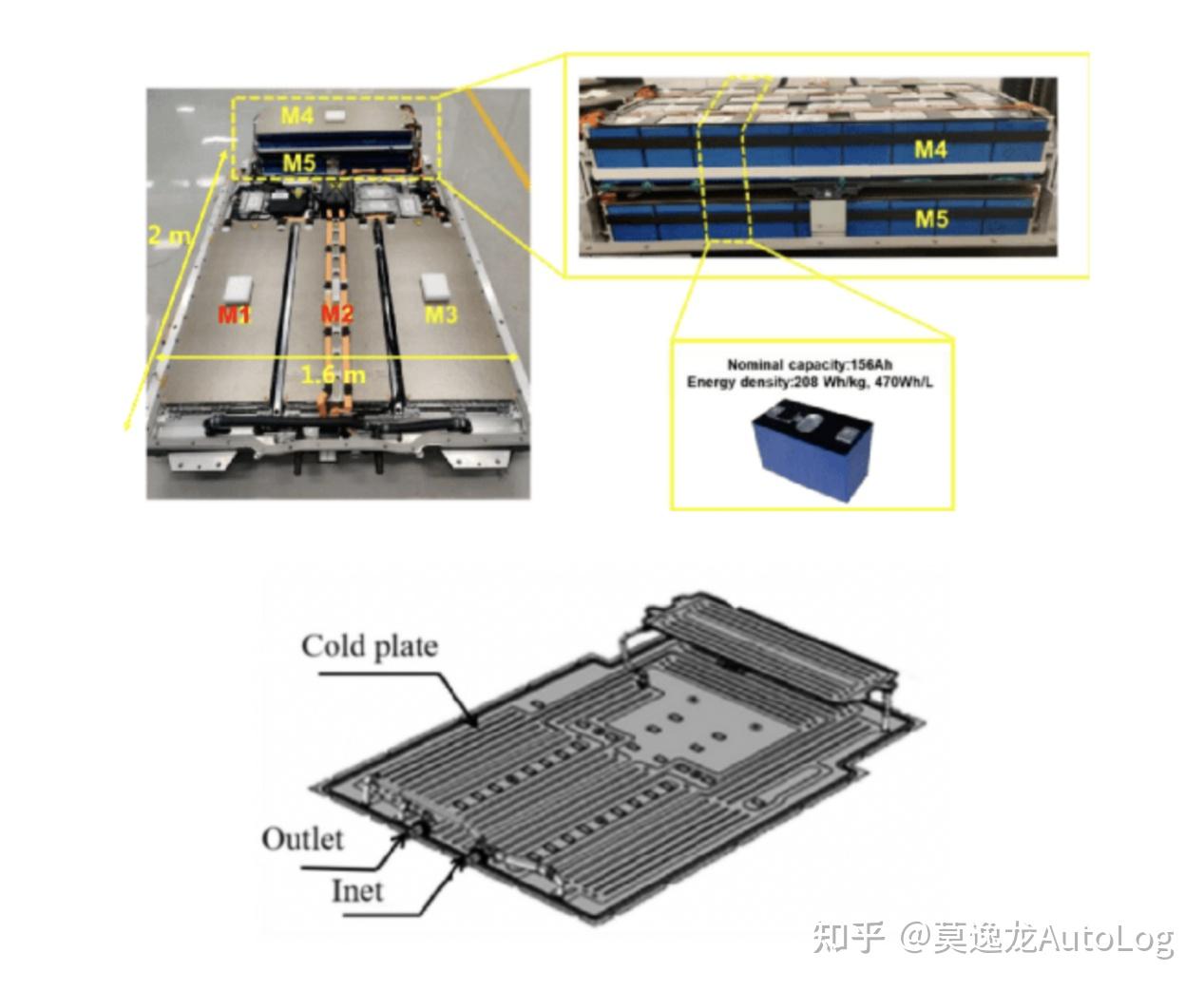 M4
M5
2 m
M1
M2
M3
1.6 m

M4
M5

Nominal capacity:156Ah
Energy density:208 Wh/kg, 470Wh/L

Cold plate
Outlet
Inet

知乎 @莫逸龙AutoLog