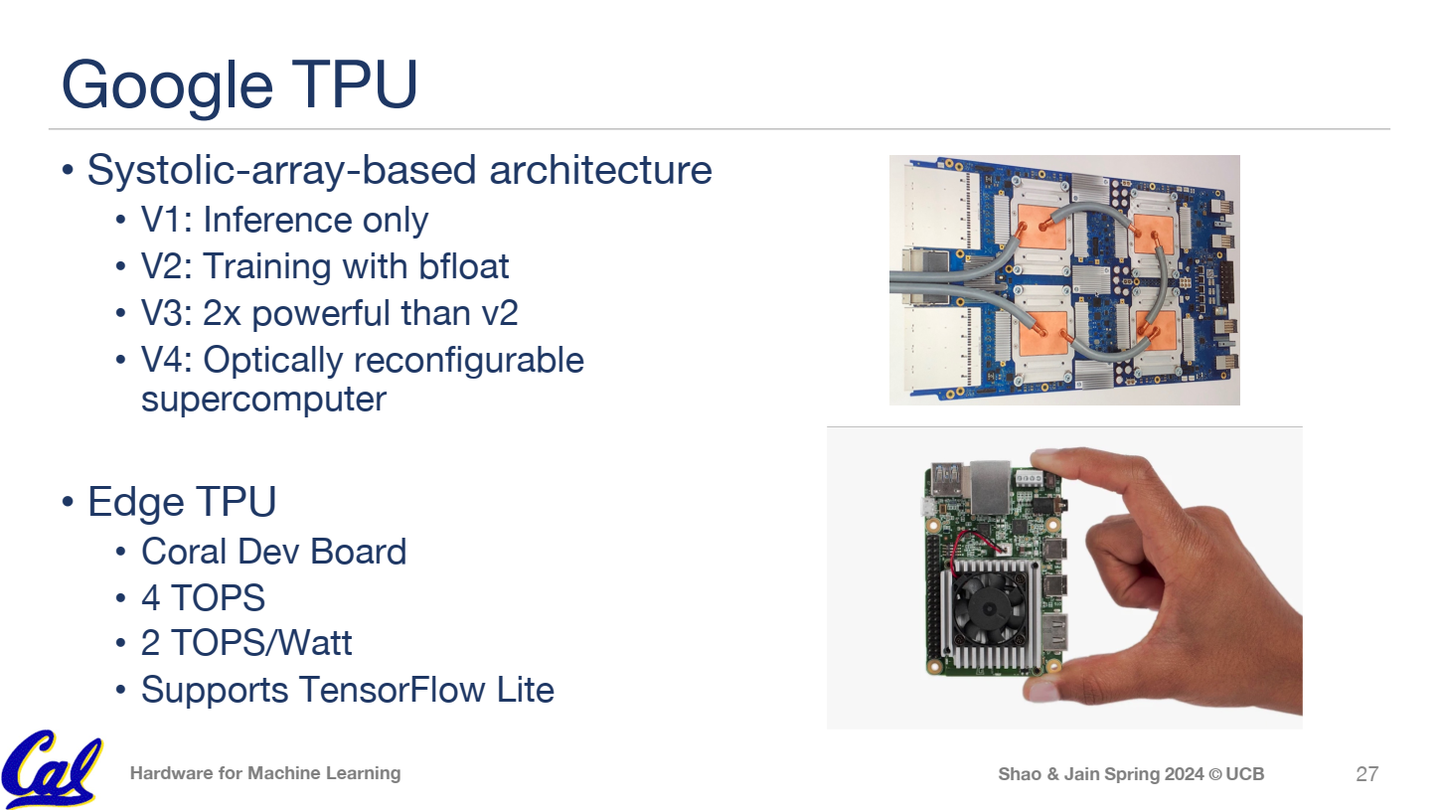 Google TPU

• Systolic-array-based architecture
  • V1: Inference only
  • V2: Training with bfloat
  • V3: 2x powerful than v2
  • V4: Optically reconfigurable supercomputer

• Edge TPU
  • Coral Dev Board
  • 4 TOPS
  • 2 TOPS/Watt
  • Supports TensorFlow Lite

Cal

Hardware for Machine Learning

Shao & Jain Spring 2024 © UCB

27