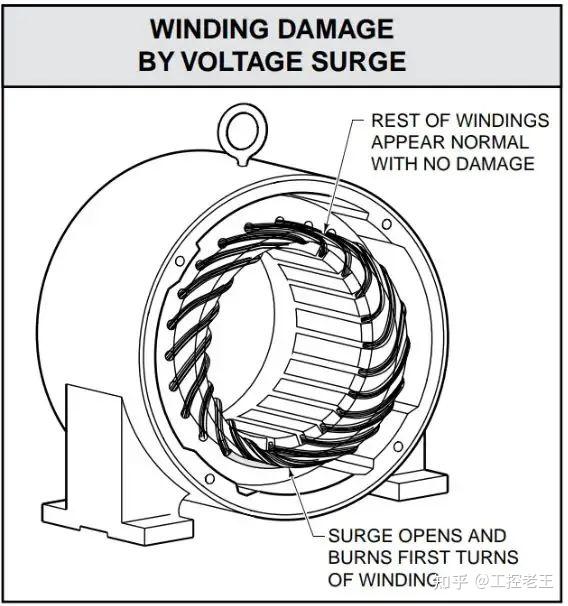 WINDING DAMAGE
BY VOLTAGE SURGE

REST OF WINDINGS APPEAR NORMAL WITH NO DAMAGE

SURGE OPENS AND BURNS FIRST TURNS OF WINDING

知乎 @工控老王