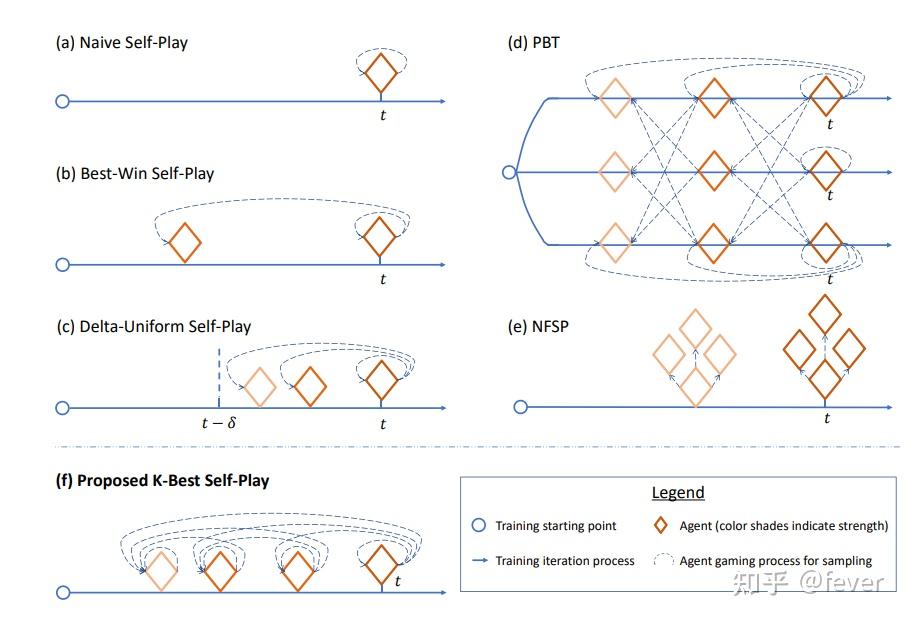 (a) Naive Self-Play

$t$

(b) Best-Win Self-Play

$t$

(c) Delta-Uniform Self-Play

$t - \delta$

$t$

(d) PBT

$t$

$t$

$t$

(e) NFSP

$t$

(f) Proposed K-Best Self-Play

$t$

Legend

Training starting point

Agent (color shades indicate strength)

Training iteration process

Agent gaming process for sampling

知乎 @fever