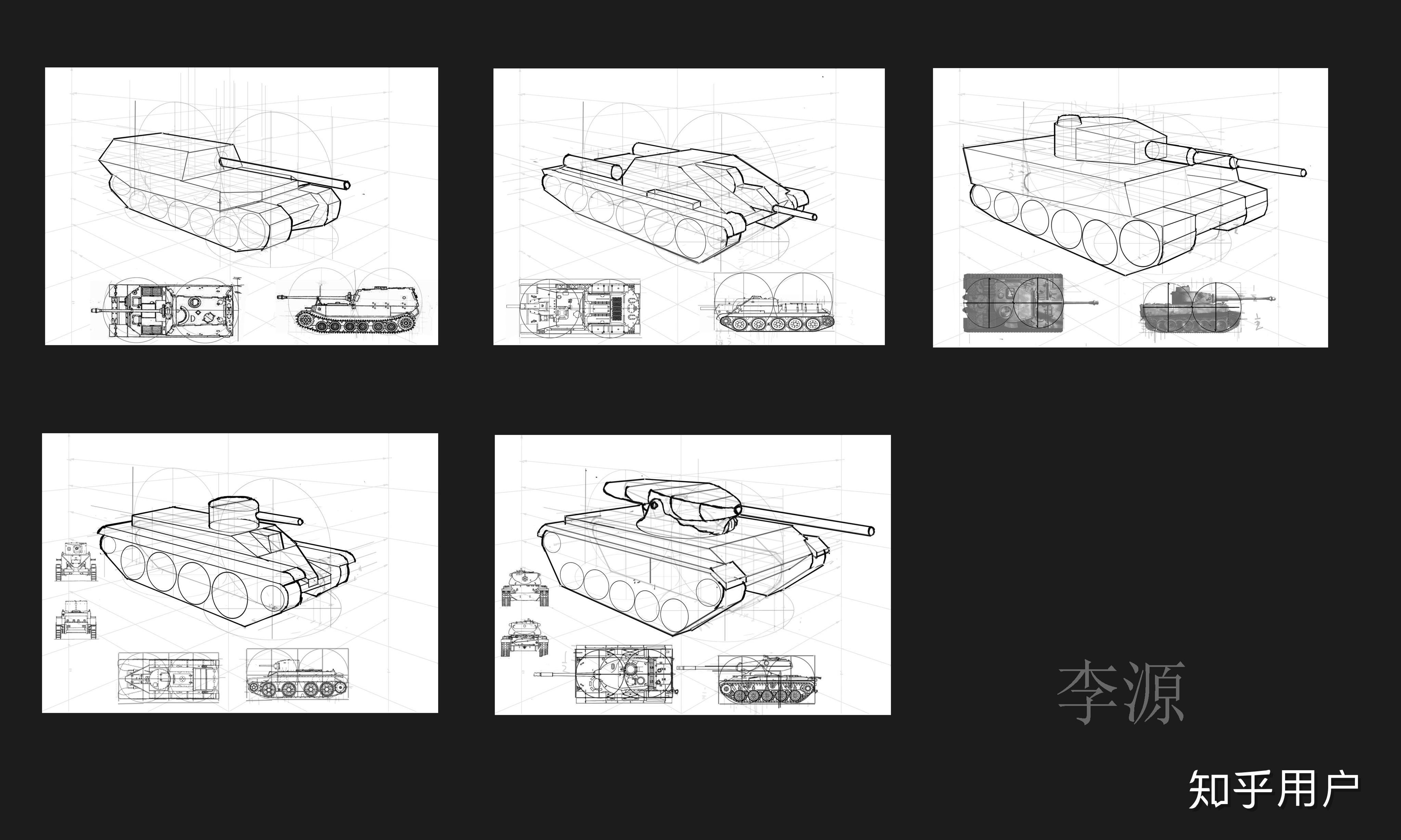 李源

知乎用户