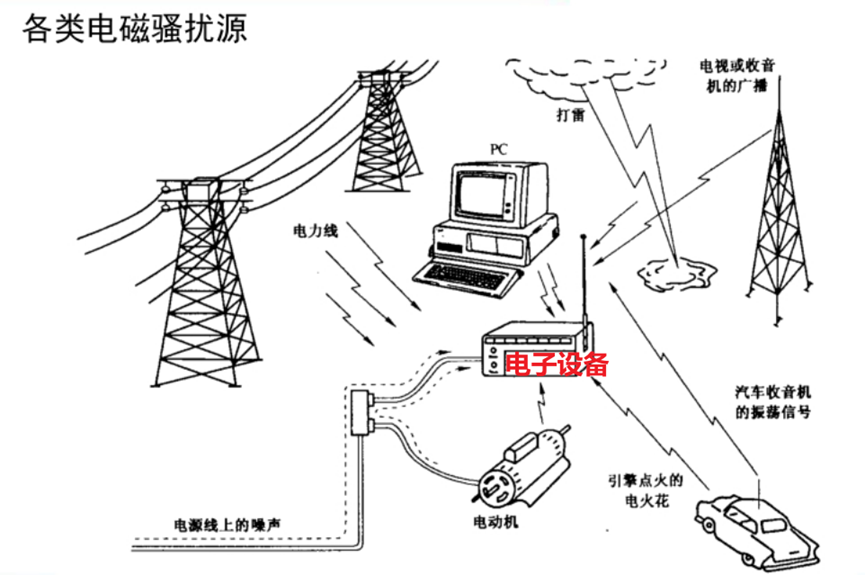 各类电磁骚扰源

打雷

电视或收音机的广播

PC

电力线

电子设备

汽车收音机的振荡信号

引擎点火的电火花

电动机

电源线上的噪声