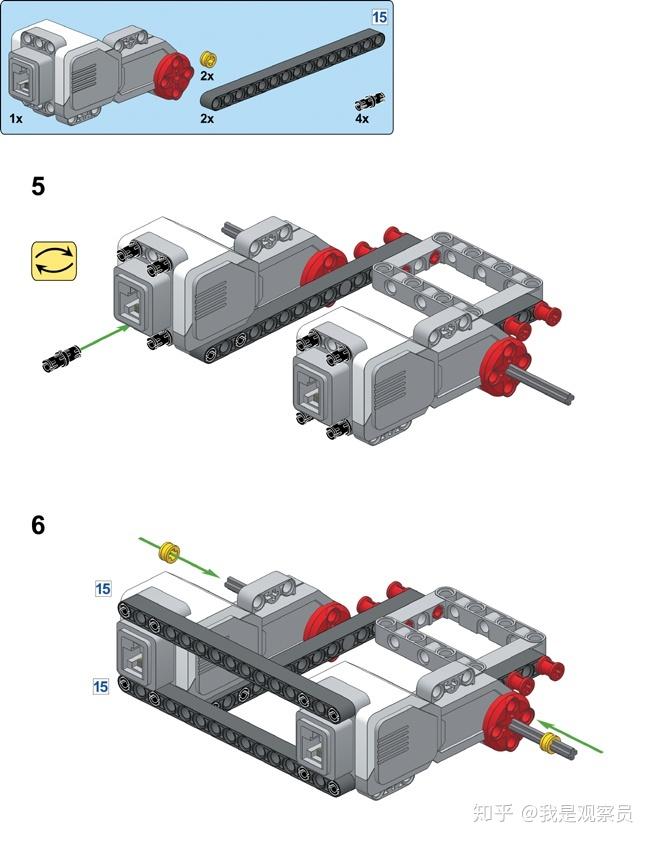 15

1x

2x

2x

4x

5

6

15

15

知乎 @我是观察员