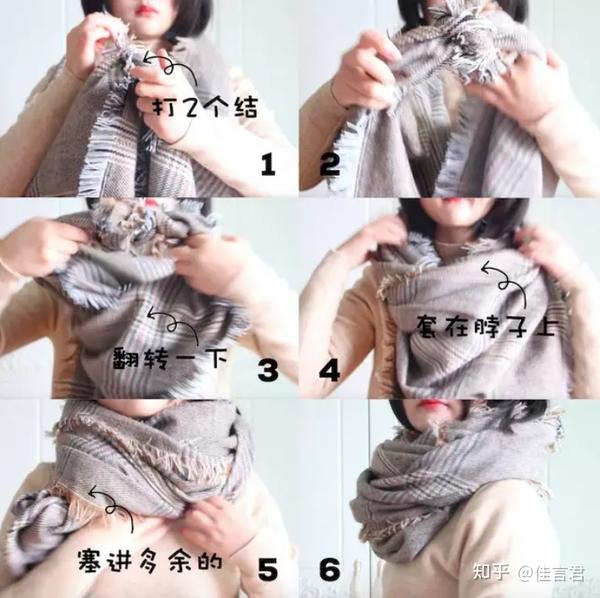 打2个结

1

2

翻转一下

3

4

套在脖子上

塞进多余的

5

6

知乎 @佳言君