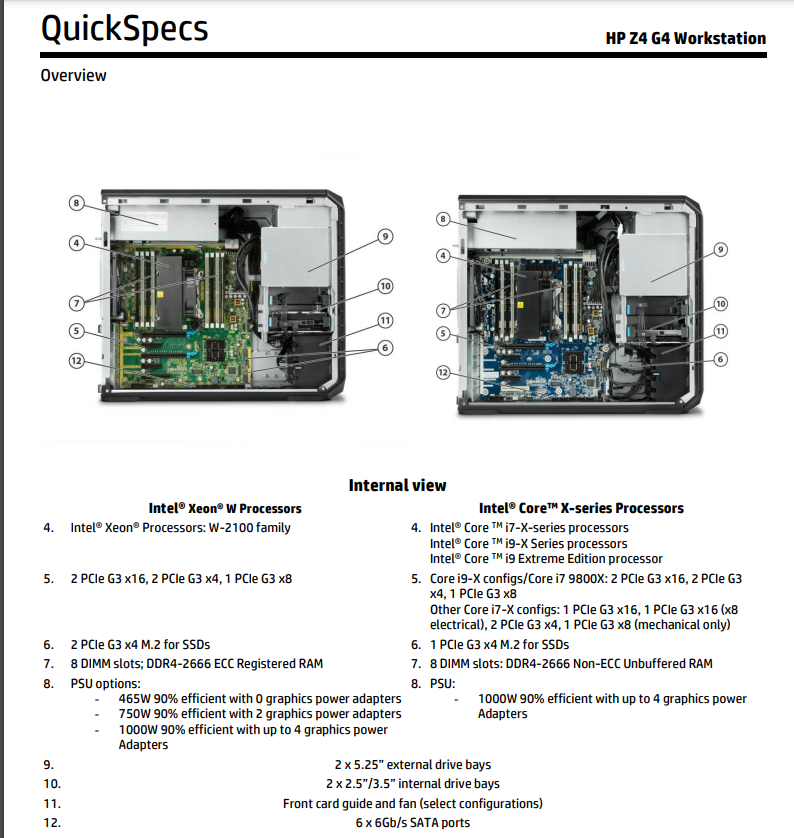 QuickSpecs

HP Z4 G4 Workstation

Overview

8
4
7
5
12
9
10
11
6

8
4
7
5
12
9
10
11
6

Internal view

Intel® Xeon® W Processors

4. Intel® Xeon® Processors: W-2100 family

5. 2 PCIe G3 x16, 2 PCIe G3 x4, 1 PCIe G3 x8

6. 2 PCIe G3 x4 M.2 for SSDs

7. 8 DIMM slots; DDR4-2666 ECC Registered RAM

8. PSU options:
- 465W 90% efficient with 0 graphics power adapters
- 750W 90% efficient with 2 graphics power adapters
- 1000W 90% efficient with up to 4 graphics power Adapters

Intel® Core™ X-series Processors

4. Intel® Core ™ i7-X-series processors
Intel® Core ™ i9-X Series processors
Intel® Core ™ i9 Extreme Edition processor

5. Core i9-X configs/Core i7 9800X: 2 PCIe G3 x16, 2 PCIe G3 x4, 1 PCIe G3 x8
Other Core i7-X configs: 1 PCIe G3 x16, 1 PCIe G3 x16 (x8 electrical), 2 PCIe G3 x4, 1 PCIe G3 x8 (mechanical only)

6. 1 PCIe G3 x4 M.2 for SSDs

7. 8 DIMM slots: DDR4-2666 Non-ECC Unbuffered RAM

8. PSU:
- 1000W 90% efficient with up to 4 graphics power Adapters

9. 2 x 5.25" external drive bays

10. 2 x 2.5"/3.5" internal drive bays

11. Front card guide and fan (select configurations)

12. 6 x 6Gb/s SATA ports