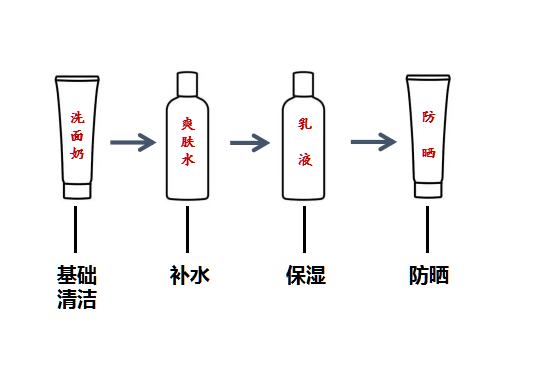 洗面奶

爽肤水

乳液

防晒

基础清洁

补水

保湿

防晒